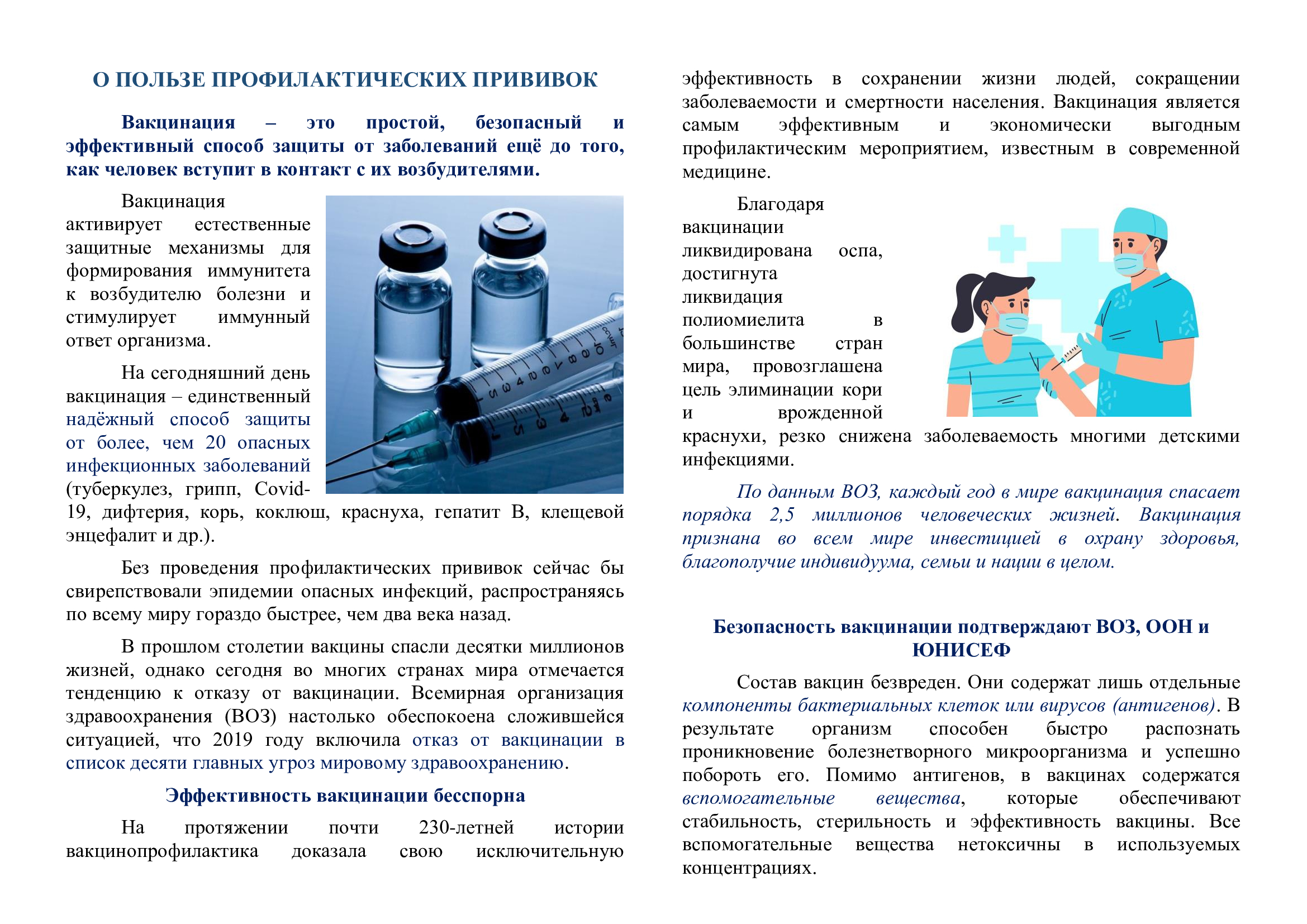 О ПОЛЬЗЕ ПРОФИЛАКТИЧЕСКИХ ПРИВИВОК

Вакцинация – это простой, безопасный и эффективный способ защиты от заболеваний ещё до того, как человек вступит в контакт с их возбудителями.

Вакцинация активирует естественные защитные механизмы для формирования иммунитета к возбудителю болезни и стимулирует иммунный ответ организма.

На сегодняшний день вакцинация – единственный надёжный способ защиты от более, чем 20 опасных инфекционных заболеваний (туберкулез, грипп, Covid-19, дифтерия, корь, коклюш, краснуха, гепатит В, клещевой энцефалит и др.).

Без проведения профилактических прививок сейчас бы свирепствовали эпидемии опасных инфекций, распространяясь по всему миру гораздо быстрее, чем два века назад.

В прошлом столетии вакцины спасли десятки миллионов жизней, однако сегодня во многих странах мира отмечается тенденцию к отказу от вакцинации. Всемирная организация здравоохранения (ВОЗ) настолько обеспокоена сложившейся ситуацией, что 2019 году включила отказ от вакцинации в список десяти главных угроз мировому здравоохранению.

Эффективность вакцинации бесспорна

На протяжении почти 230-летней истории вакцинопрофилактика доказала свою исключительную эффективность в сохранении жизни людей, сокращении заболеваемости и смертности населения. Вакцинация является самым эффективным и экономически выгодным профилактическим мероприятием, известным в современной медицине.

Благодаря вакцинации ликвидирована оспа, достигнута ликвидация полиомиелита в большинстве стран мира, провозглашена цель элиминации кори и врожденной краснухи, резко снижена заболеваемость многими детскими инфекциями.

По данным ВОЗ, каждый год в мире вакцинация спасает порядка 2,5 миллионов человеческих жизней. Вакцинация признана во всем мире инвестицией в охрану здоровья, благополучие индивидуума, семьи и нации в целом.

Безопасность вакцинации подтверждают ВОЗ, ООН и ЮНИСЕФ

Состав вакцин безвреден. Они содержат лишь отдельные компоненты бактериальных клеток или вирусов (антигенов). В результате организм способен быстро распознать проникновение болезнетворного микроорганизма и успешно побороть его. Помимо антигенов, в вакцинах содержатся вспомогательные вещества, которые обеспечивают стабильность, стерильность и эффективность вакцины. Все вспомогательные вещества нетоксичны в используемых концентрациях.